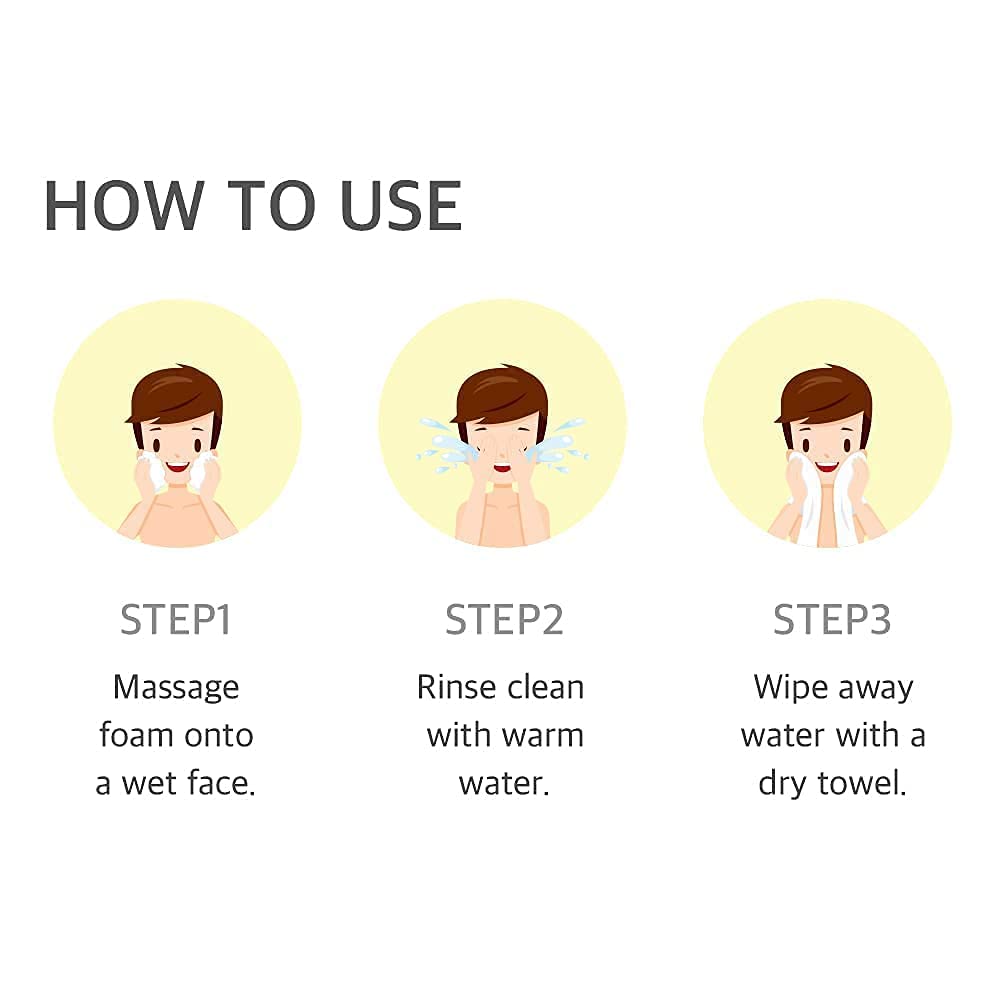 HOW TO USE

STEP1
Massage foam onto a wet face.

STEP2
Rinse clean with warm water.

STEP3
Wipe away water with a dry towel.